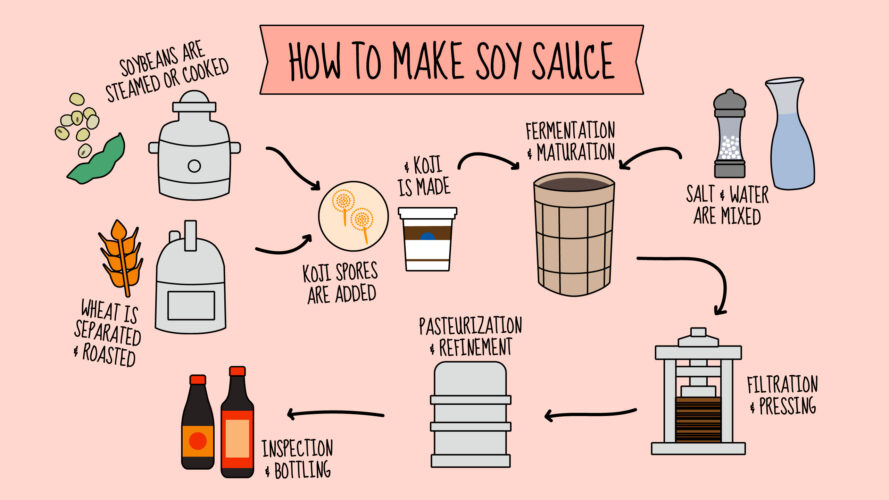 HOW TO MAKE SOY SAUCE

SOYBEANS ARE STEAMED OR COOKED

WHEAT IS SEPARATED & ROASTED

KOJI SPORES ARE ADDED

& KOJI IS MADE

FERMENTATION & MATURATION

SALT & WATER ARE MIXED

FILTRATION & PRESSING

PASTEURIZATION & REFINEMENT

INSPECTION & BOTTLING